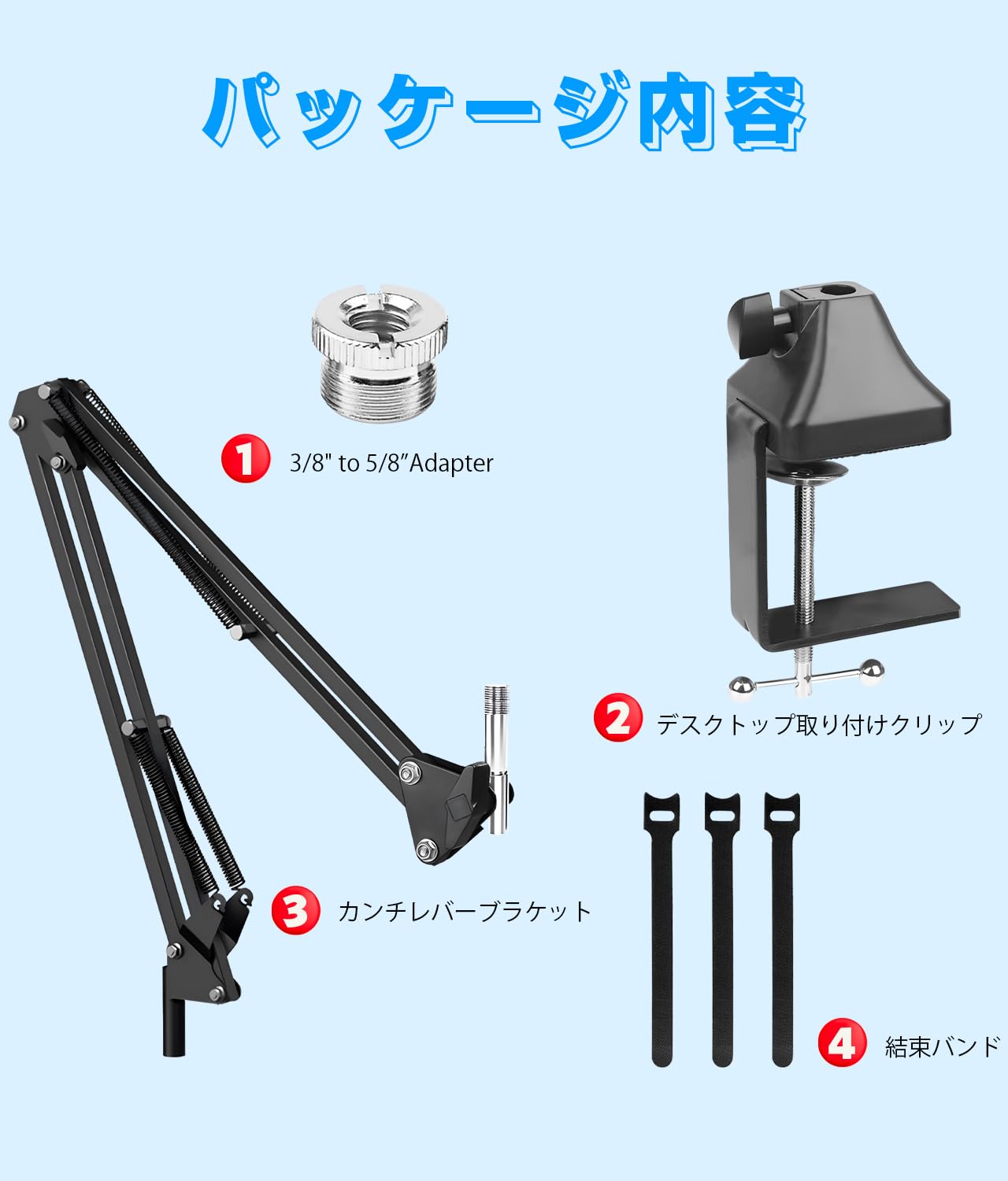 パッケージ内容

1 3/8" to 5/8″Adapter

2 デスクトップ取り付けクリップ

3 カンチレバーブラケット

4 結束バンド